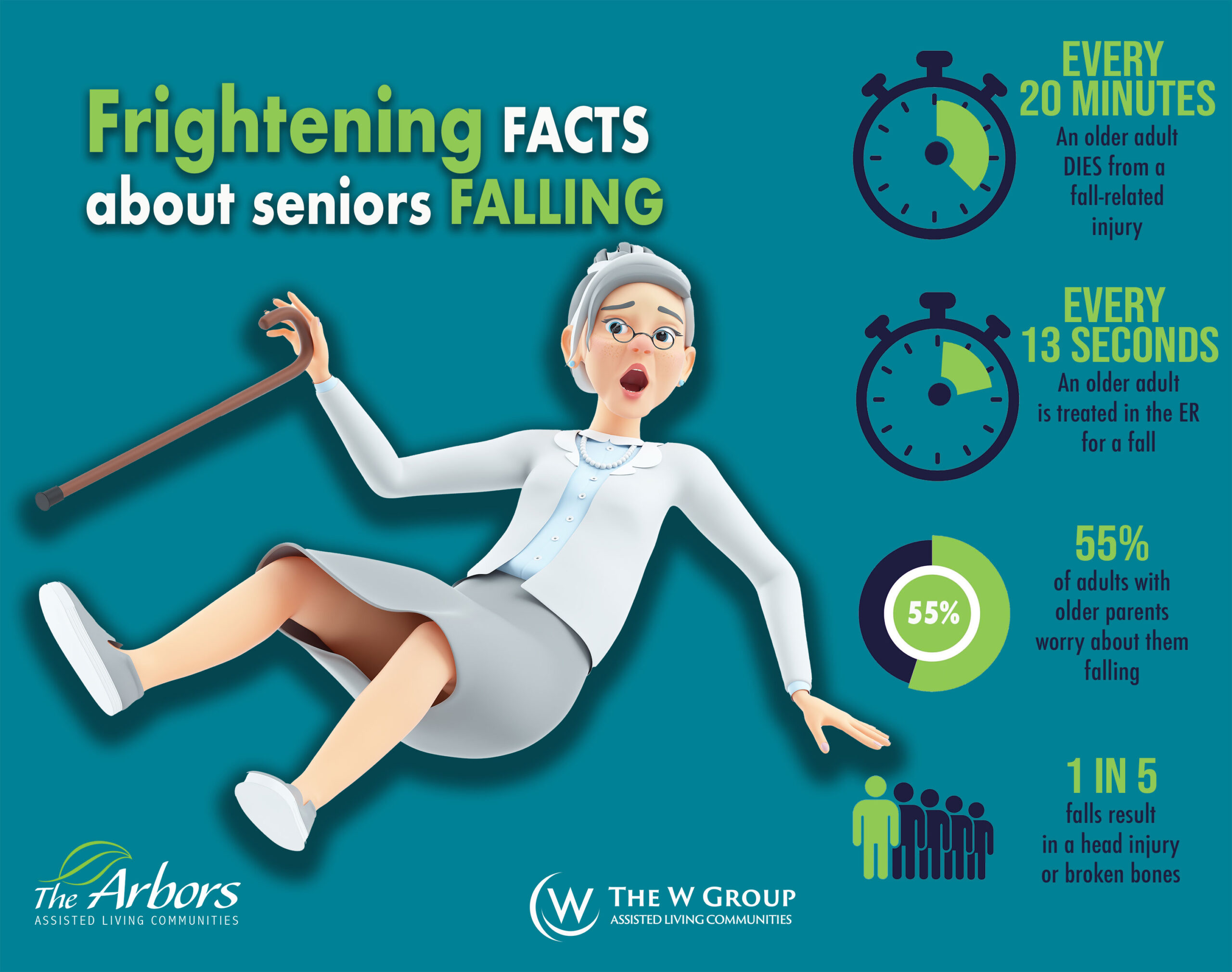 Frightening FACTS about seniors FALLING

EVERY 20 MINUTES
An older adult DIES from a fall-related injury

EVERY 13 SECONDS
An older adult is treated in the ER for a fall

55%

55%
of adults with older parents worry about them falling

1 IN 5
falls result in a head injury or broken bones

The Arbors
ASSISTED LIVING COMMUNITIES

W
THE W GROUP
ASSISTED LIVING COMMUNITIES